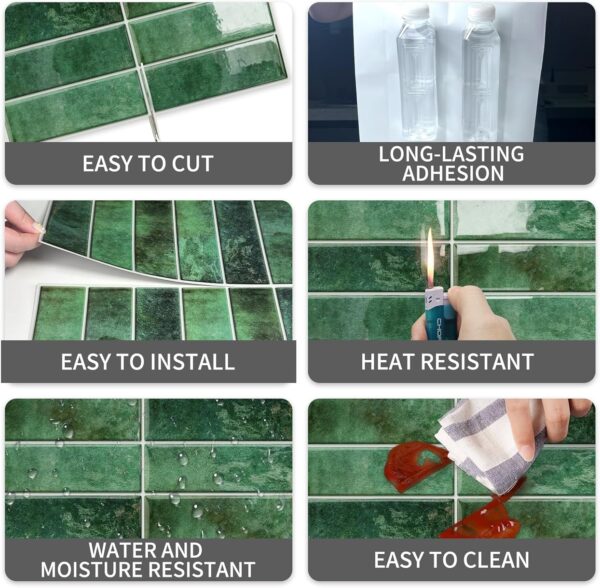 EASY TO CUT

LONG-LASTING ADHESION

EASY TO INSTALL

HEAT RESISTANT

WATER AND MOISTURE RESISTANT

EASY TO CLEAN