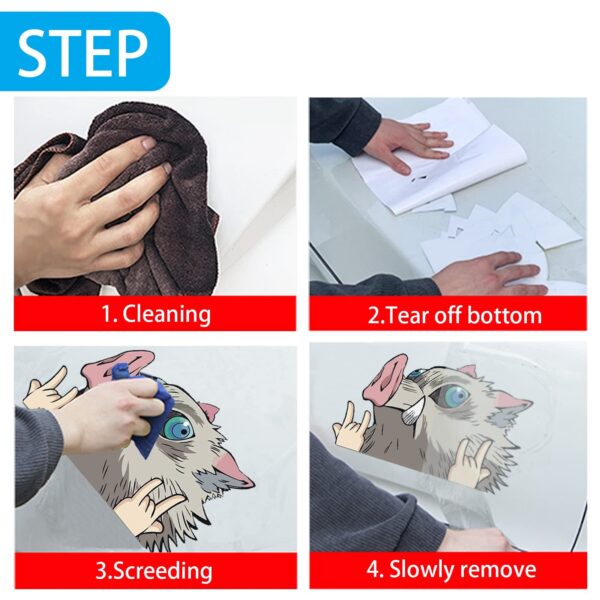 STEP

1. Cleaning

2.Tear off bottom

3.Screeding

4. Slowly remove