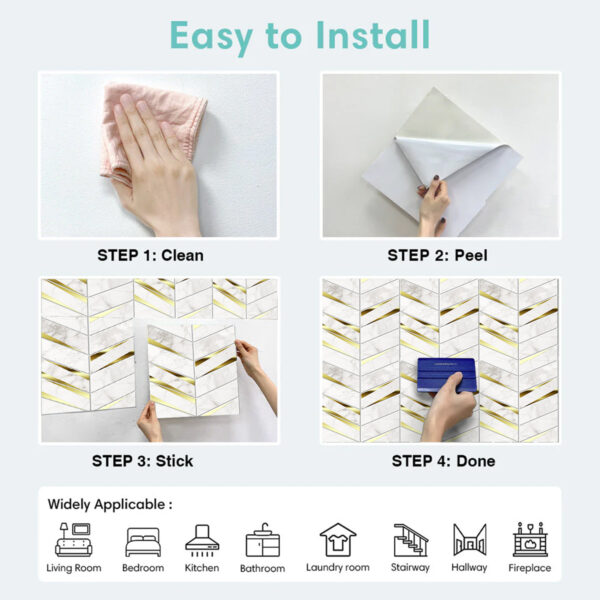 Easy to Install

STEP 1: Clean

STEP 2: Peel

STEP 3: Stick

STEP 4: Done

Widely Applicable :

Living Room Bedroom Kitchen Bathroom Laundry room Stairway Hallway Fireplace